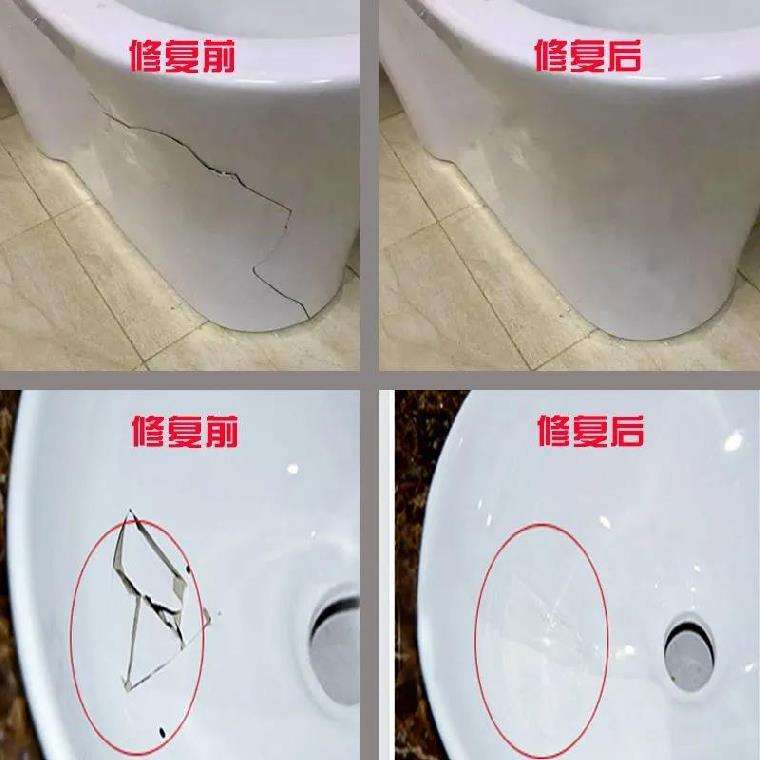 修复前

修复后

修复前

修复后