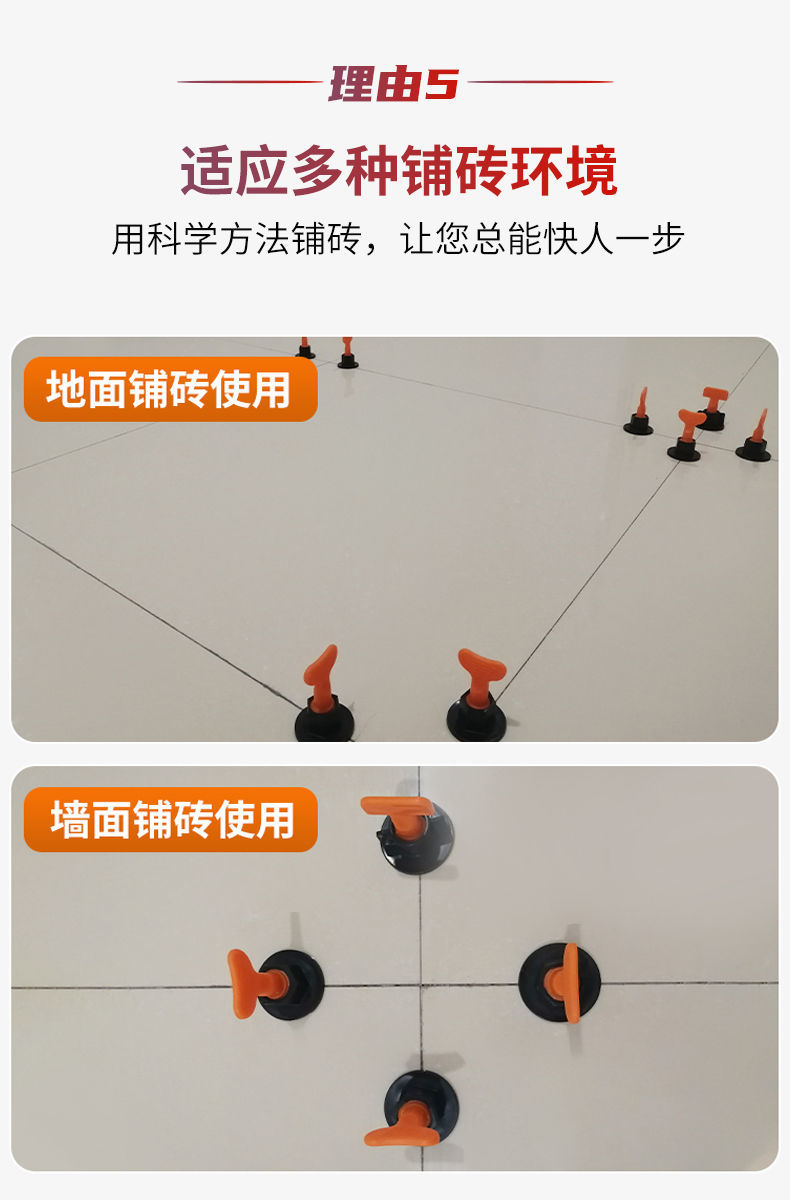 理由5

适应多种铺砖环境

用科学方法铺砖，让您总能快人一步

地面铺砖使用

墙面铺砖使用